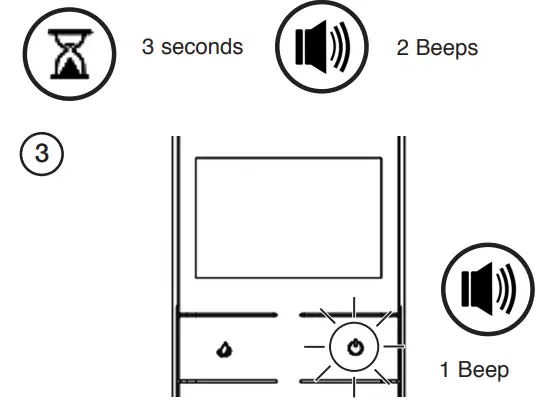 3 seconds

2 Beeps

3

1 Beep