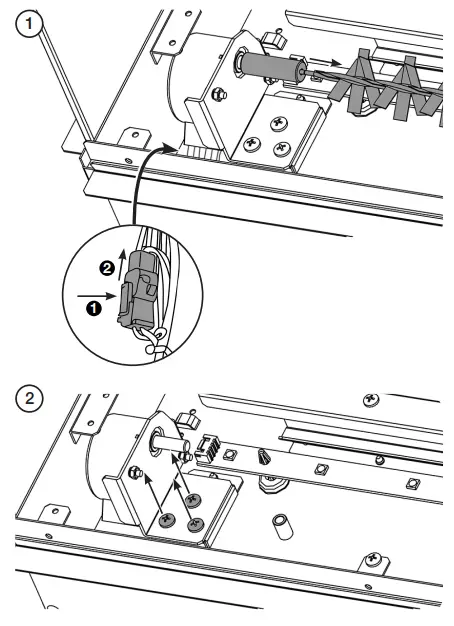 1

2

1

2