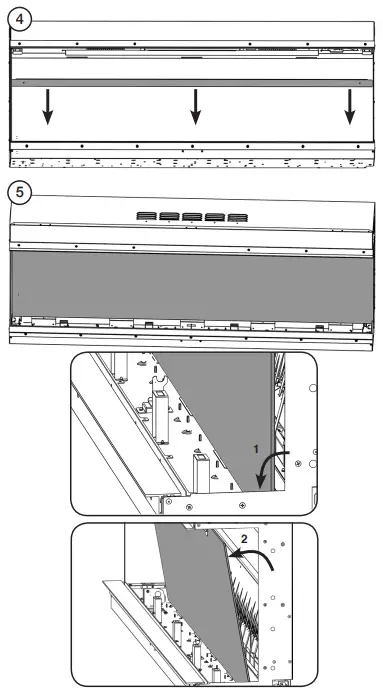 4

5

1

2