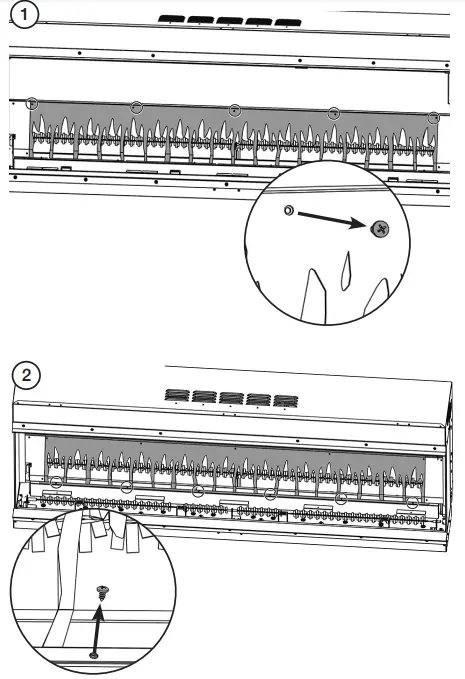 1

2