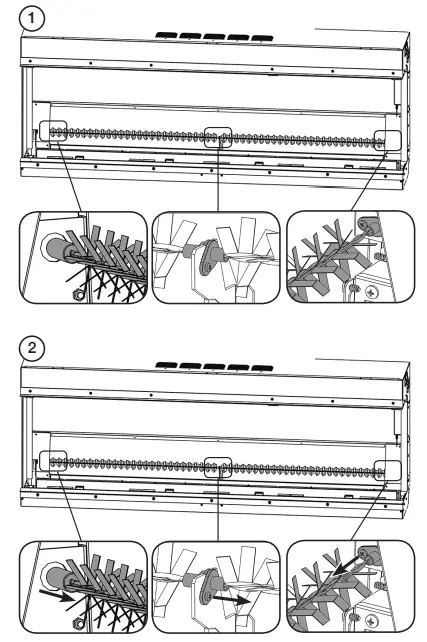 1

2