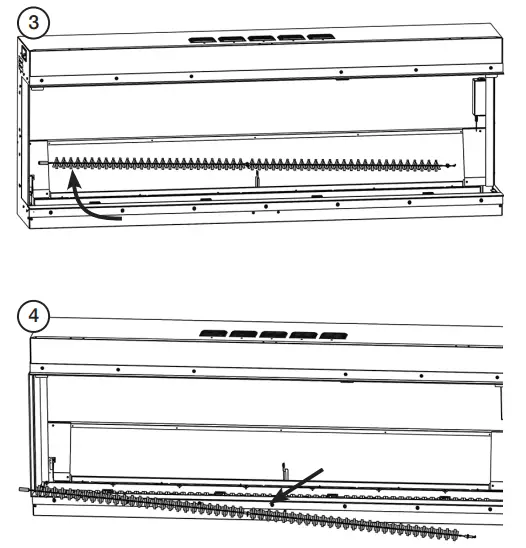 3

4