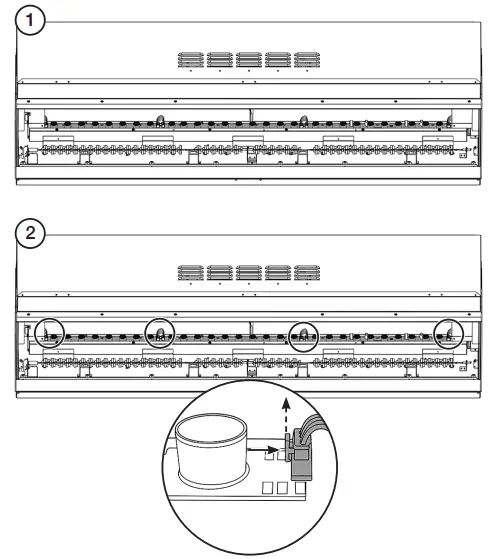 1

2