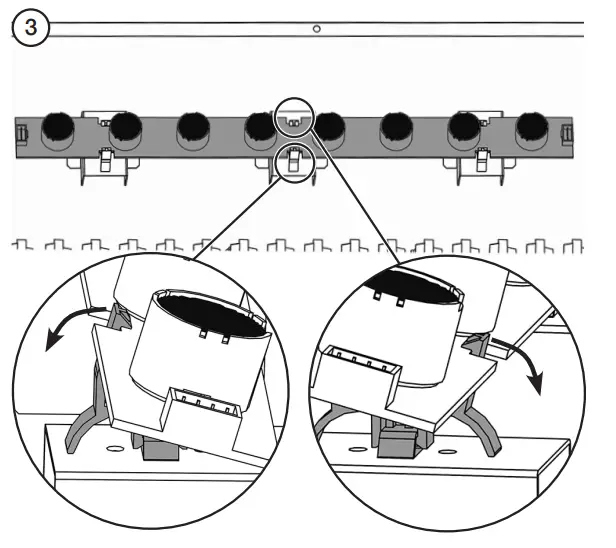 3