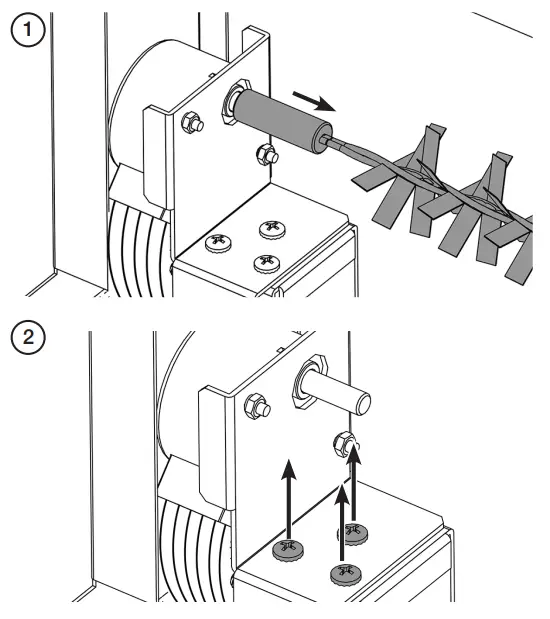 1

2