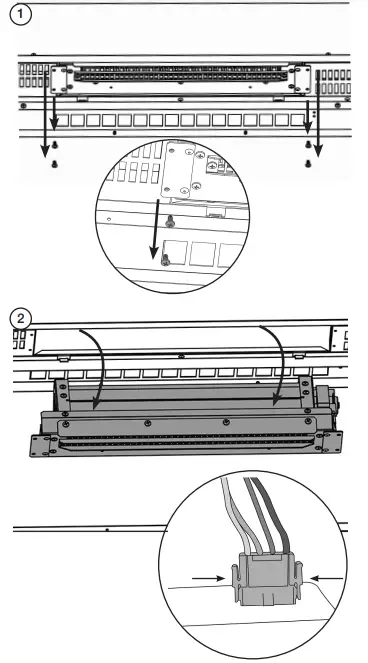 1

2