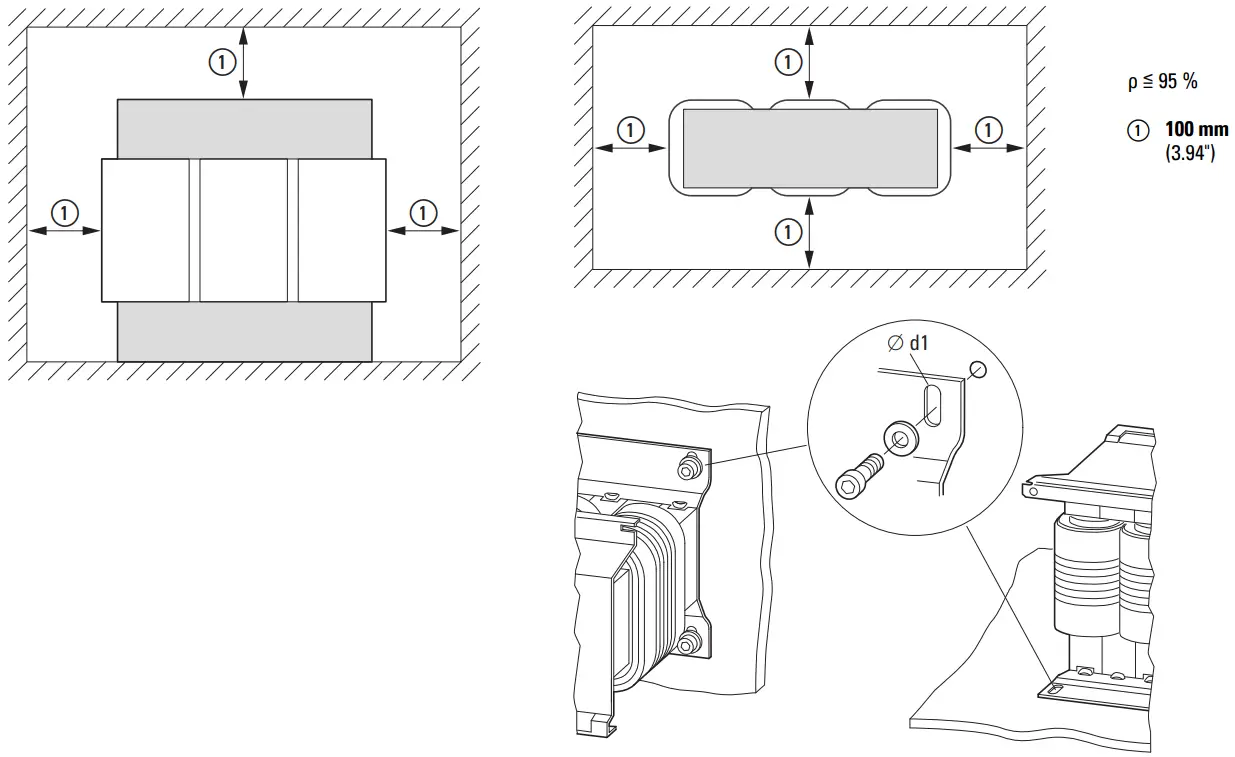 ①

①

①

①

①

①

①

ρ ≦ 95 %

① **100 mm** (3.94")

∅ d1