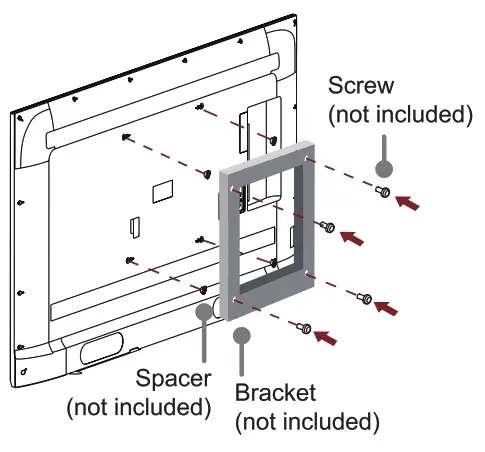 Screw
(not included)

Spacer
(not included)

Bracket
(not included)