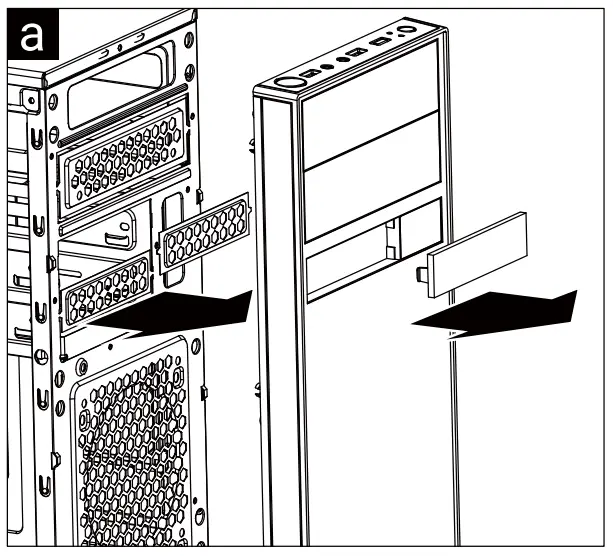 a