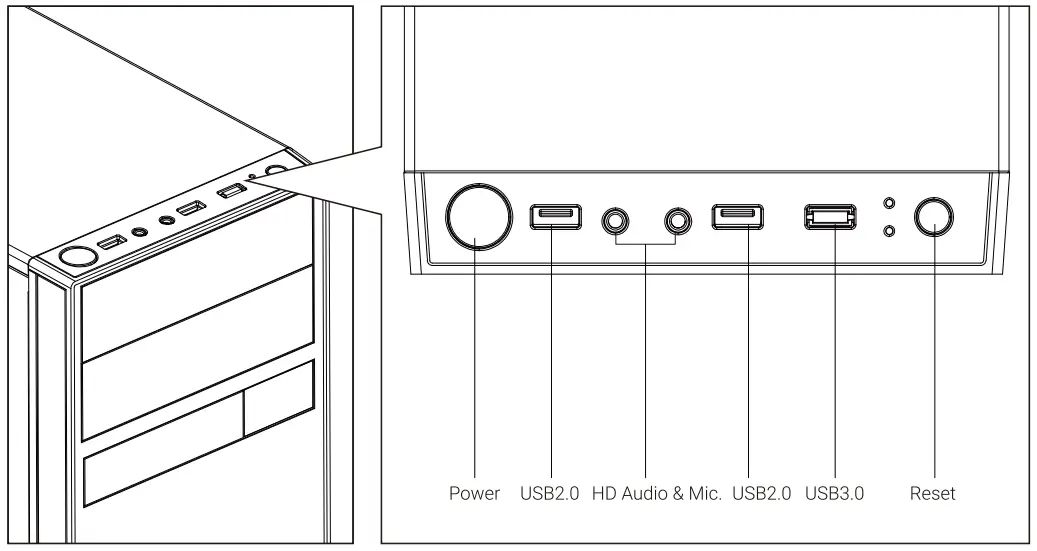 Power USB2.0 HD Audio & Mic. USB2.0 USB3.0 Reset