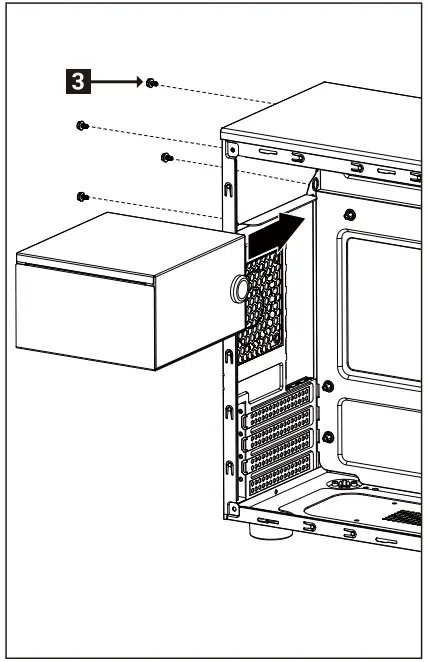 3