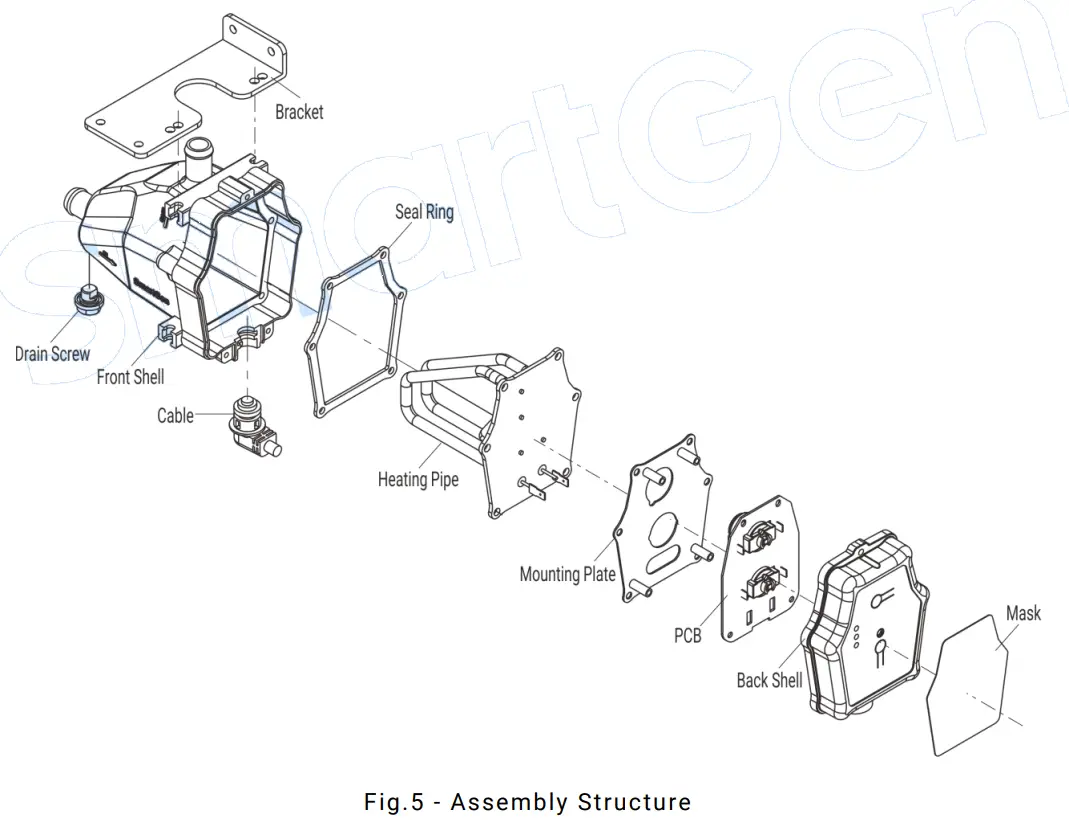 SmartGen

Bracket

Seal Ring

Drain Screw

Front Shell

Cable

Heating Pipe

Mounting Plate

PCB

Back Shell

Mask

Fig.5 - Assembly Structure