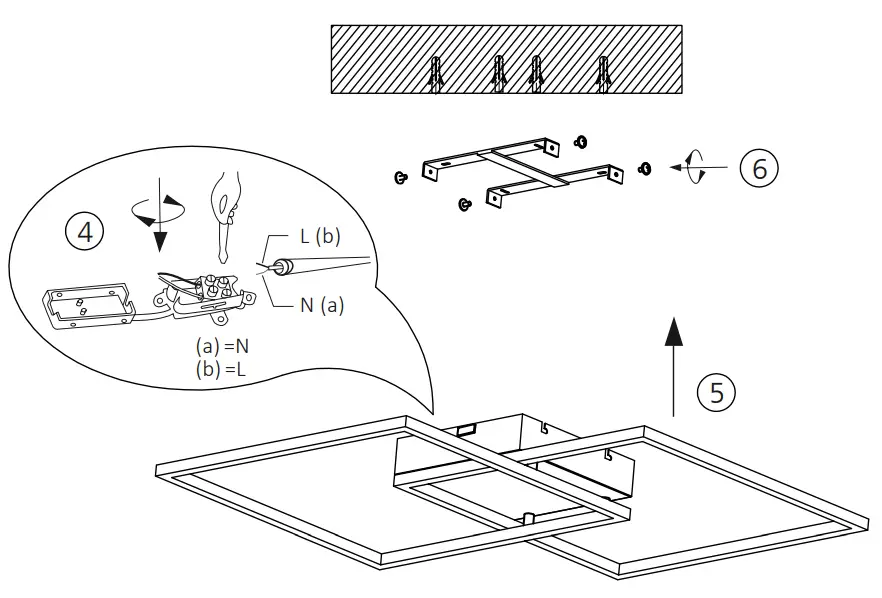 6

4

L (b)

N (a)

(a) =N
(b) =L

5