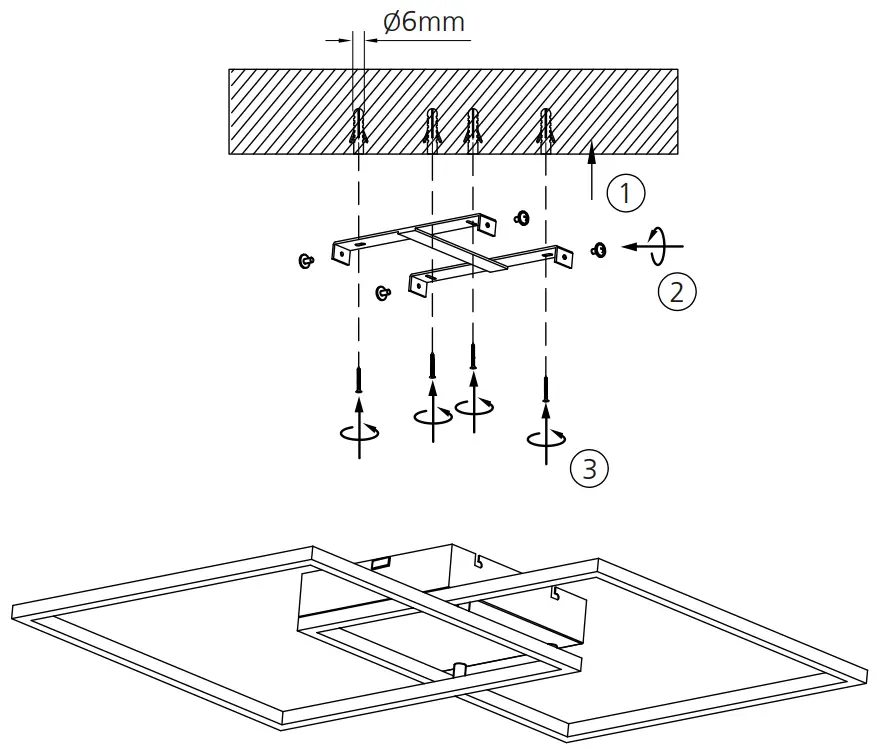 Ø6mm

1

2

3