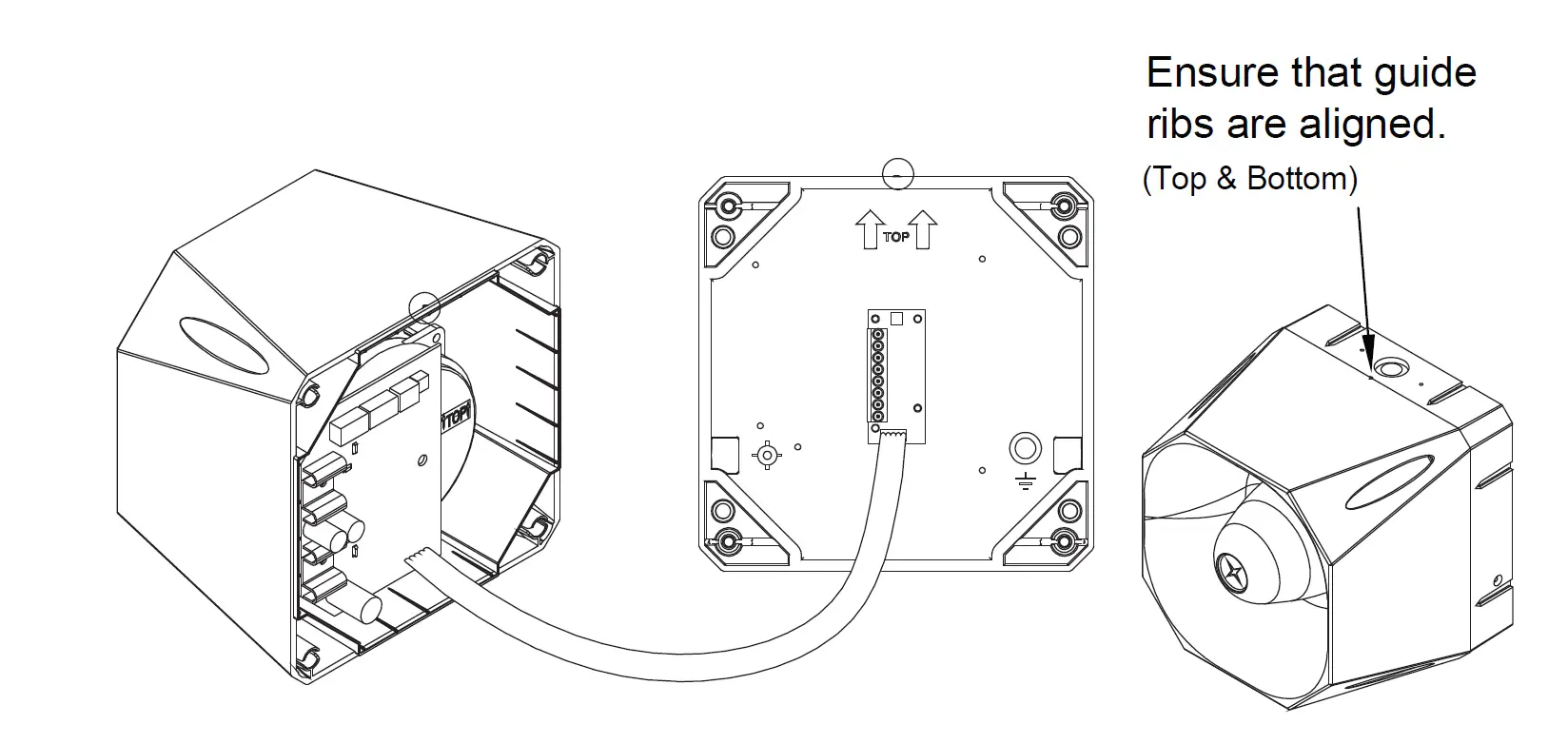 Ensure that guide ribs are aligned.
(Top & Bottom)

TOP

TOP