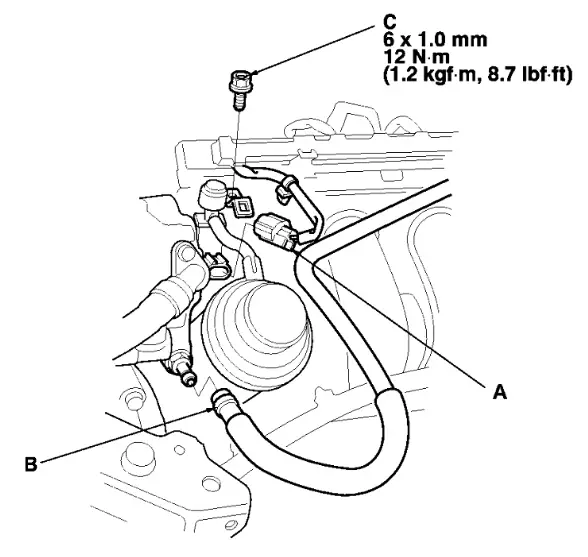 C
6 x 1.0 mm
12 N·m
(1.2 kgf·m, 8.7 lbf·ft)

A

B