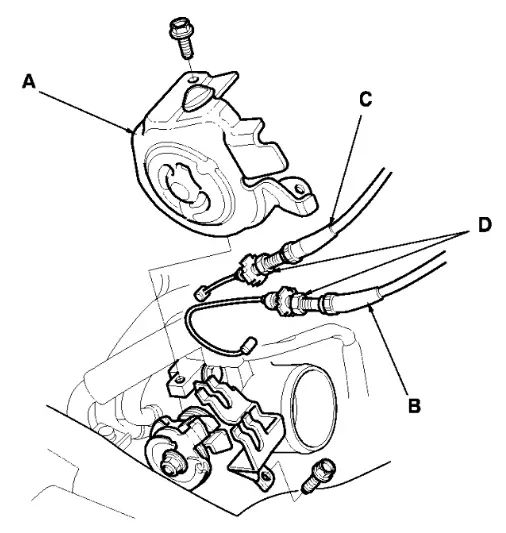 A
C
D
B