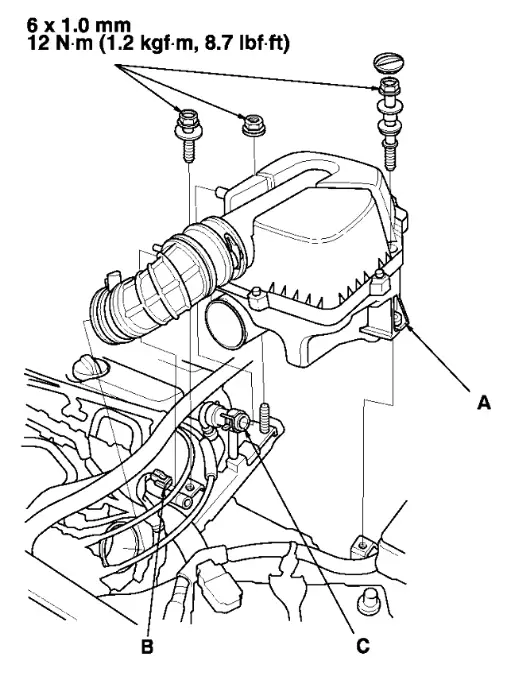 6 x 1.0 mm
12 N·m (1.2 kgf·m, 8.7 lbf·ft)

A

B

C