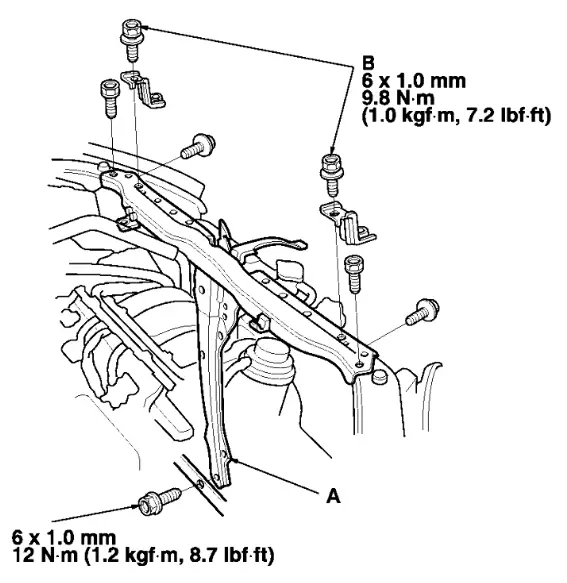 B
6 x 1.0 mm
9.8 N·m
(1.0 kgf·m, 7.2 lbf·ft)

A

6 x 1.0 mm
12 N·m (1.2 kgf·m, 8.7 lbf·ft)