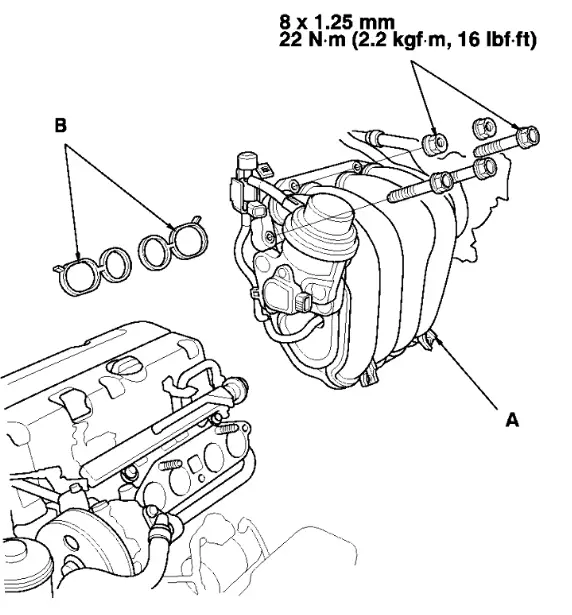 8 x 1.25 mm
22 N·m (2.2 kgf·m, 16 lbf·ft)

B

A