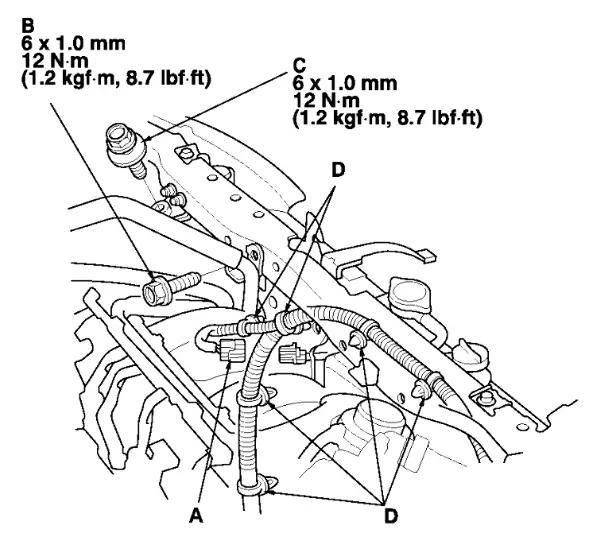 B
6 x 1.0 mm
12 N·m
(1.2 kgf·m, 8.7 lbf·ft)

C
6 x 1.0 mm
12 N·m
(1.2 kgf·m, 8.7 lbf·ft)

D

A

D