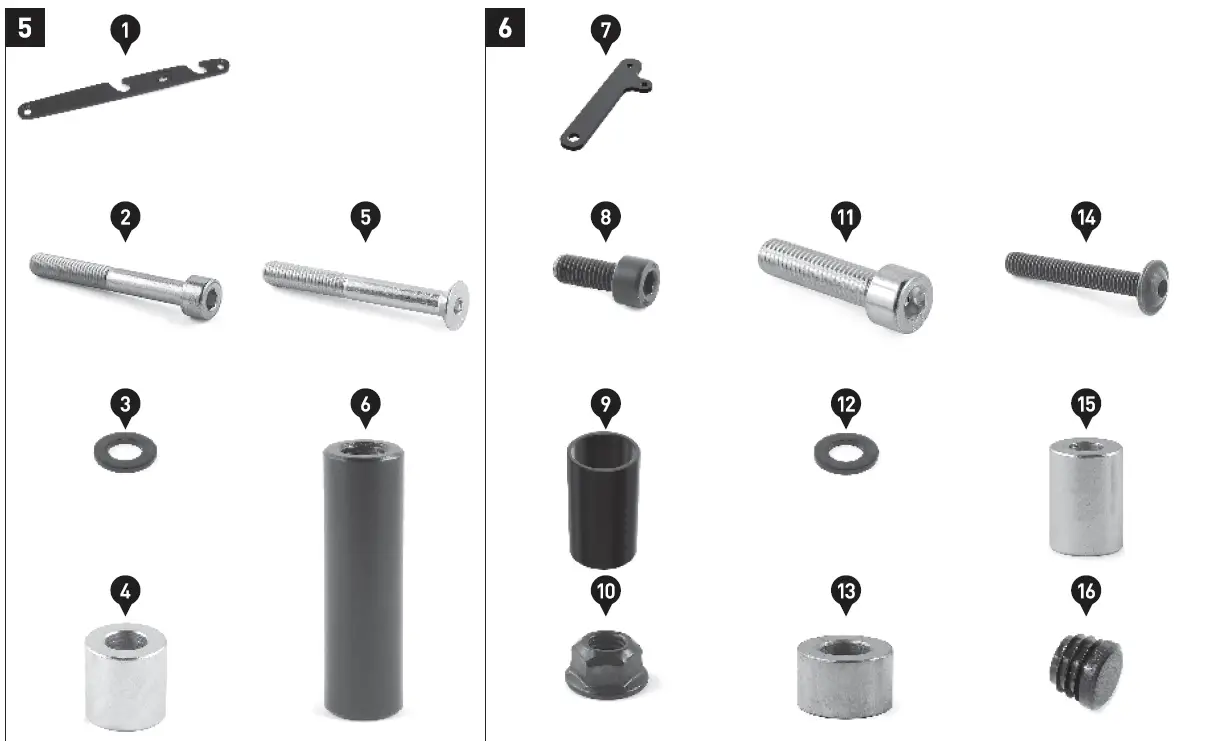 5
1
2
5
3
6
4

6
7
8
11
14
9
12
15
10
13
16