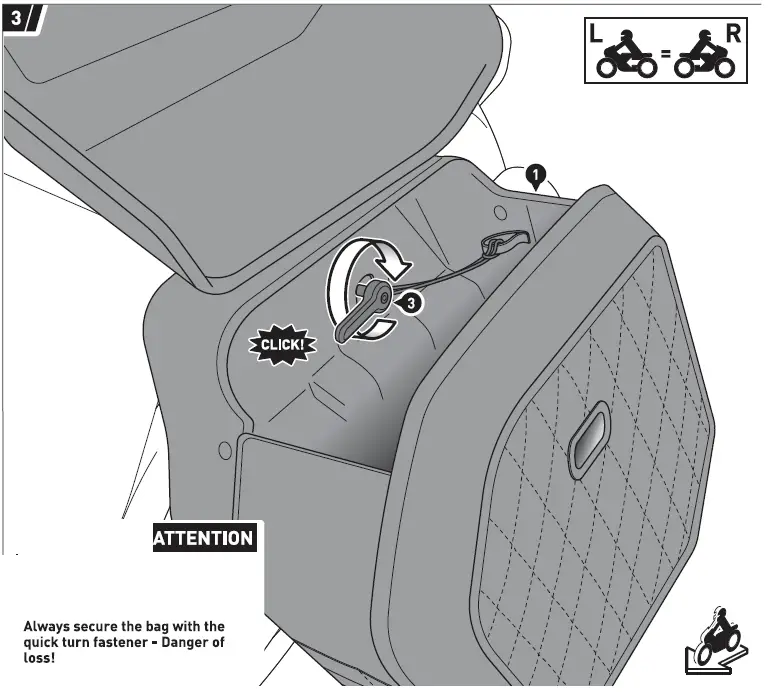 3

L = R

1

3

CLICK!

ATTENTION

Always secure the bag with the quick turn fastener - Danger of loss!