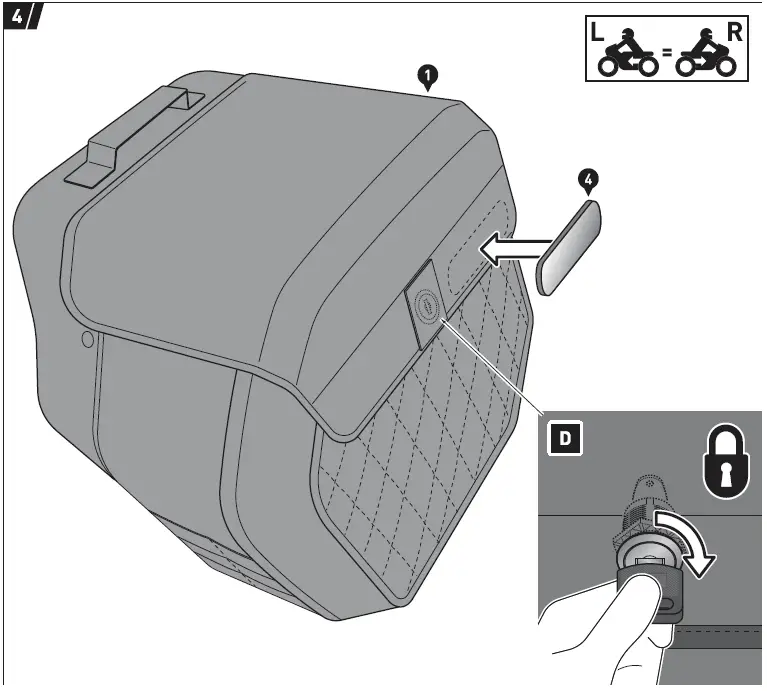 4

L = R

1

4

D