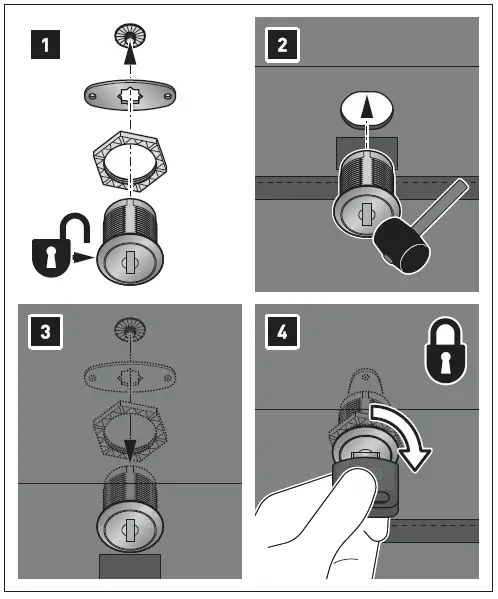 1

2

3

4