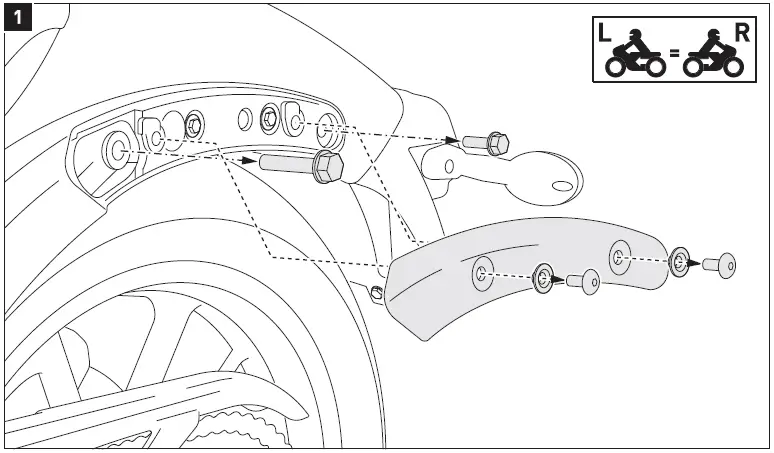 1

L = R