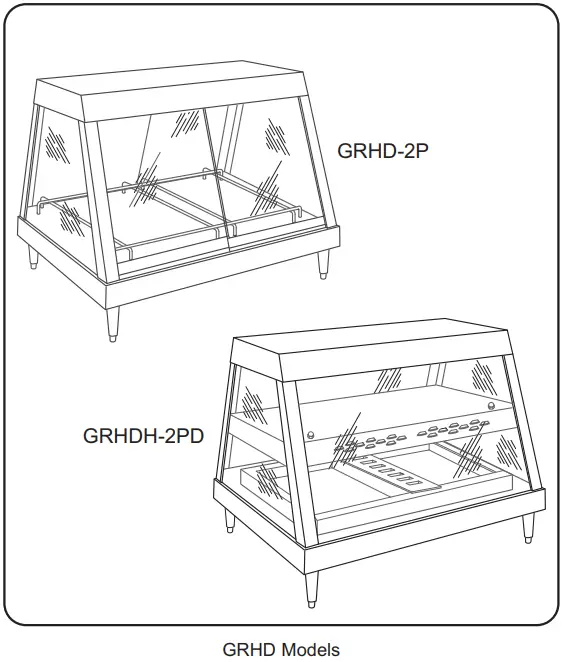 GRHD-2P

GRHDH-2PD

GRHD Models