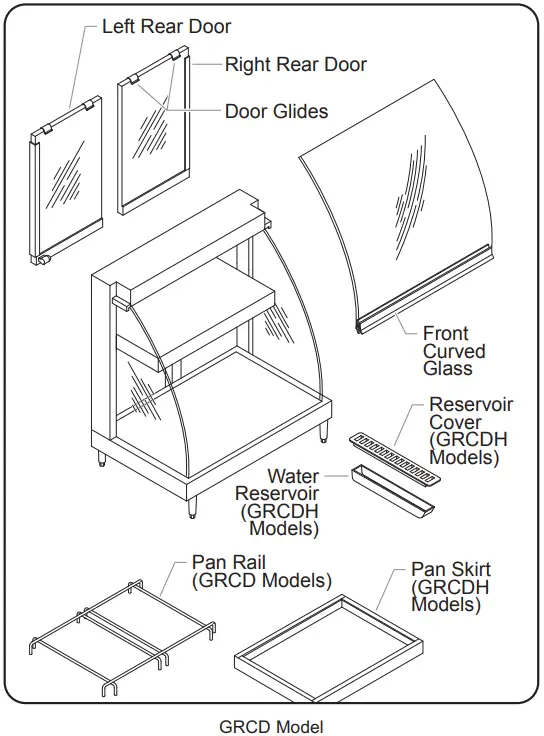 Left Rear Door

Right Rear Door

Door Glides

Front Curved Glass

Reservoir Cover (GRCDH Models)

Water Reservoir (GRCDH Models)

Pan Rail (GRCD Models)

Pan Skirt (GRCDH Models)

GRCD Model