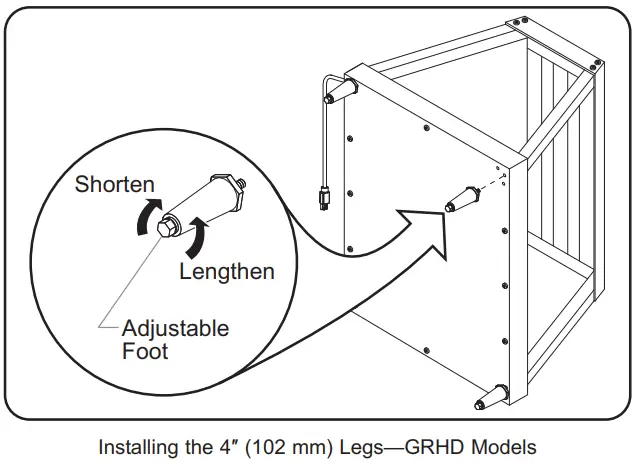 Shorten

Lengthen

Adjustable Foot

Installing the 4″ (102 mm) Legs—GRHD Models