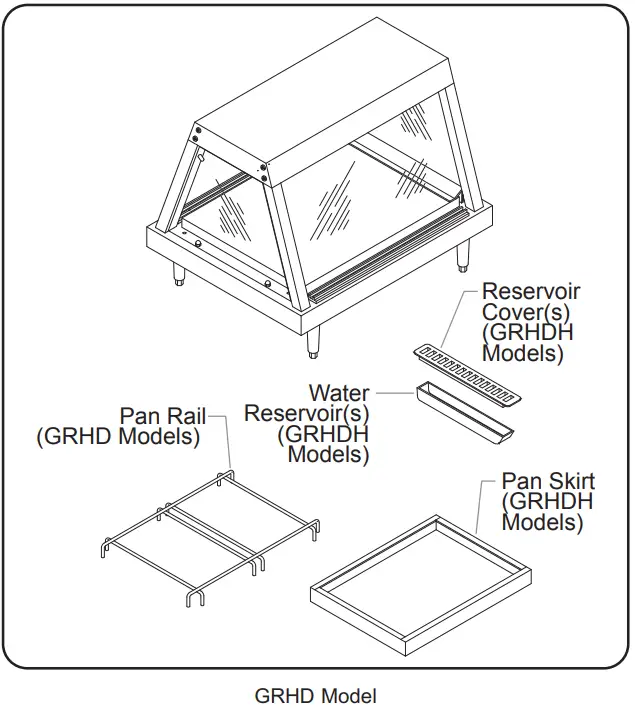 Reservoir Cover(s) (GRHDH Models)

Water Reservoir(s) (GRHDH Models)

Pan Rail (GRHD Models)

Pan Skirt (GRHDH Models)

GRHD Model