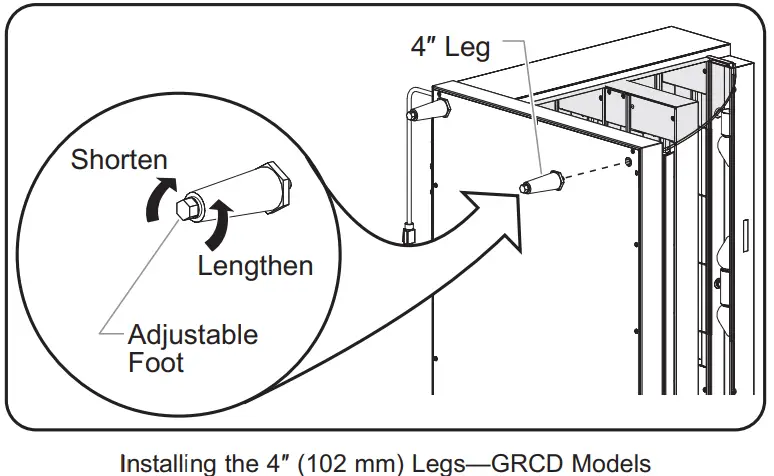 4″ Leg

Shorten

Lengthen

Adjustable Foot

Installing the 4″ (102 mm) Legs—GRCD Models