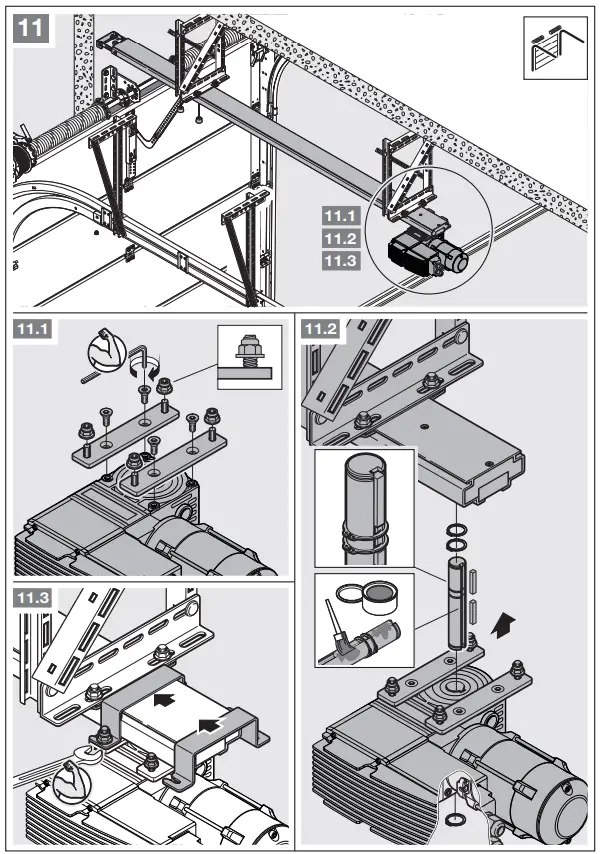 11

11.1
11.2
11.3

11.1

11.2

11.3