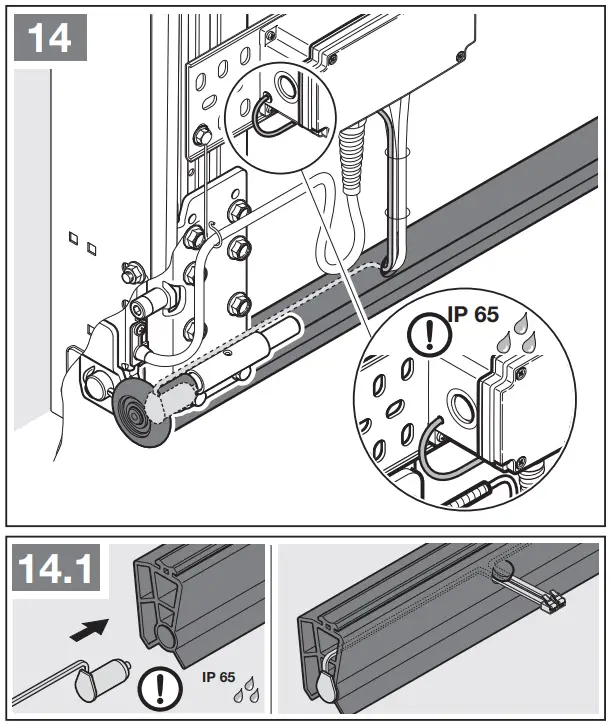 14

IP 65

14.1

IP 65