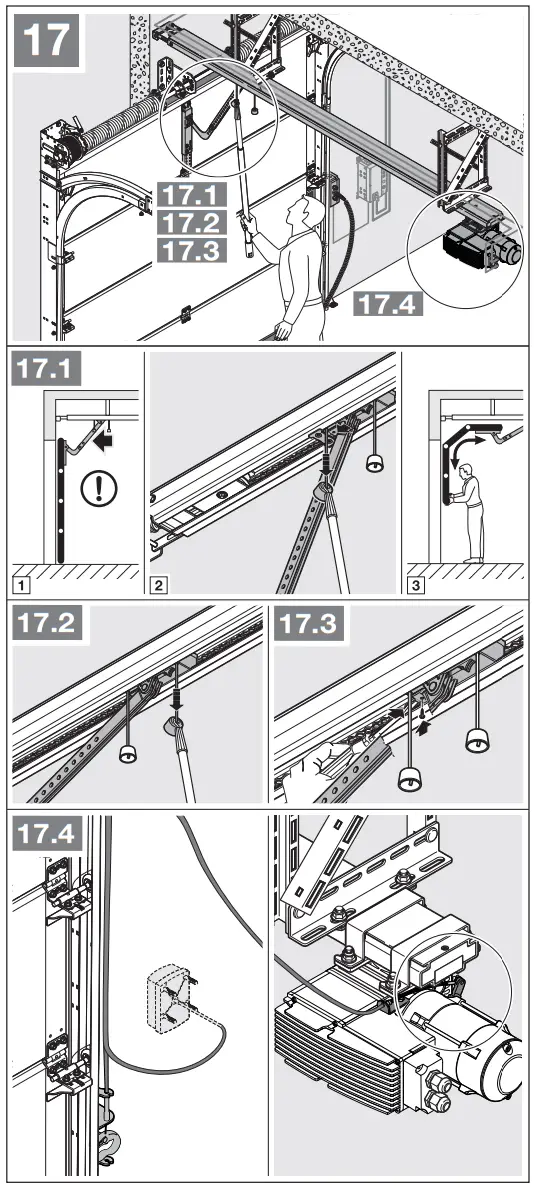 17

17.1
17.2
17.3

17.4

17.1

1

2

3

17.2

17.3

17.4