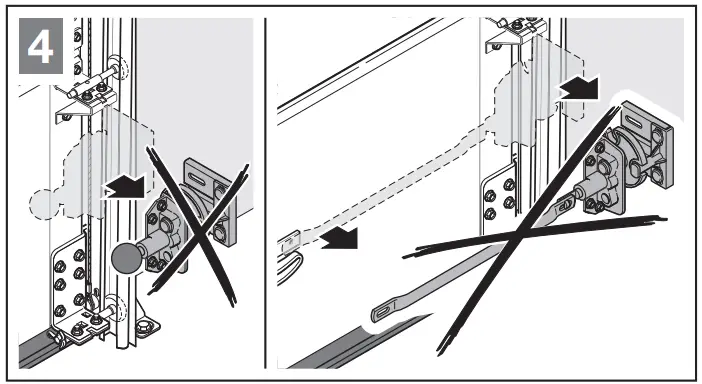 4