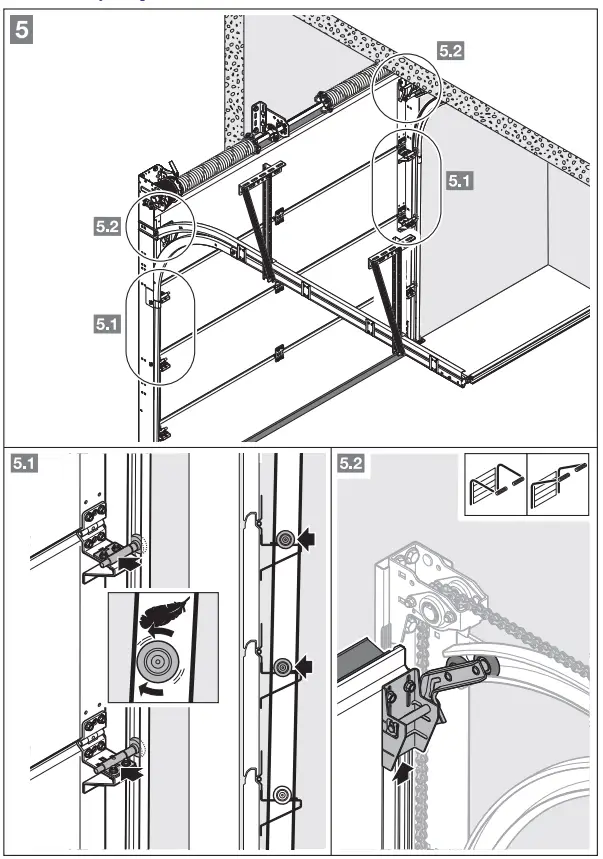 5

5.2

5.1

5.2

5.1

5.1

5.2