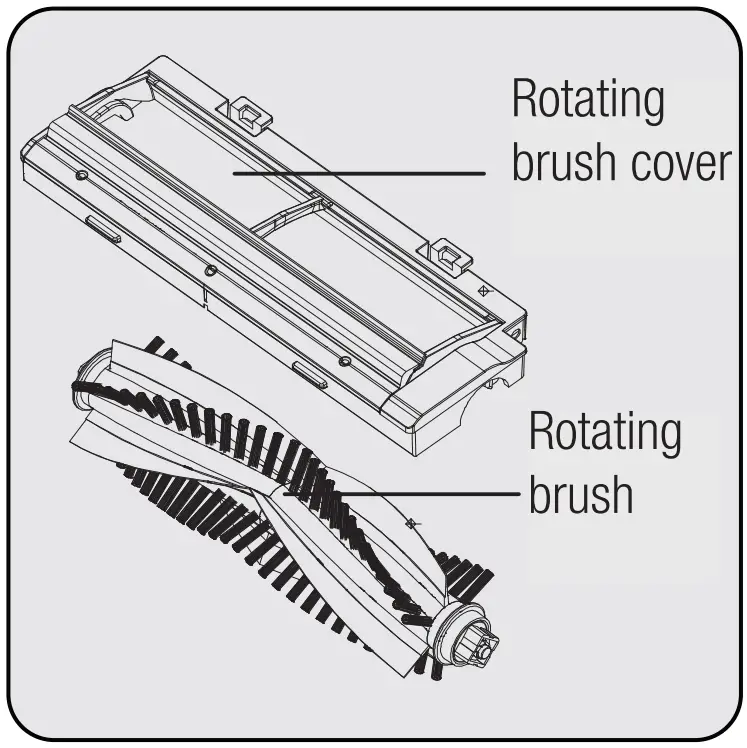 Rotating brush cover

Rotating brush