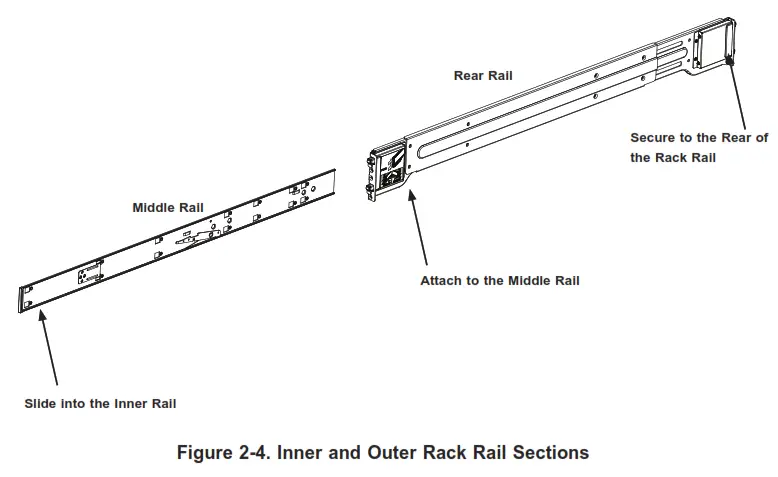 Rear Rail

Secure to the Rear of the Rack Rail

Middle Rail

Attach to the Middle Rail

Slide into the Inner Rail

Figure 2-4. Inner and Outer Rack Rail Sections