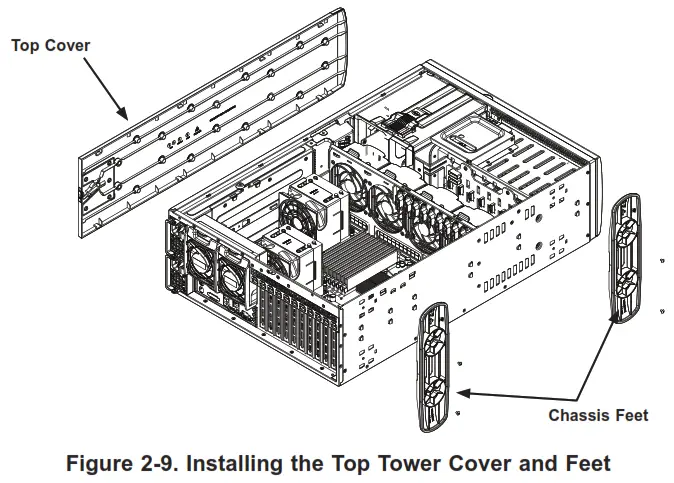 Top Cover

Chassis Feet

Figure 2-9. Installing the Top Tower Cover and Feet