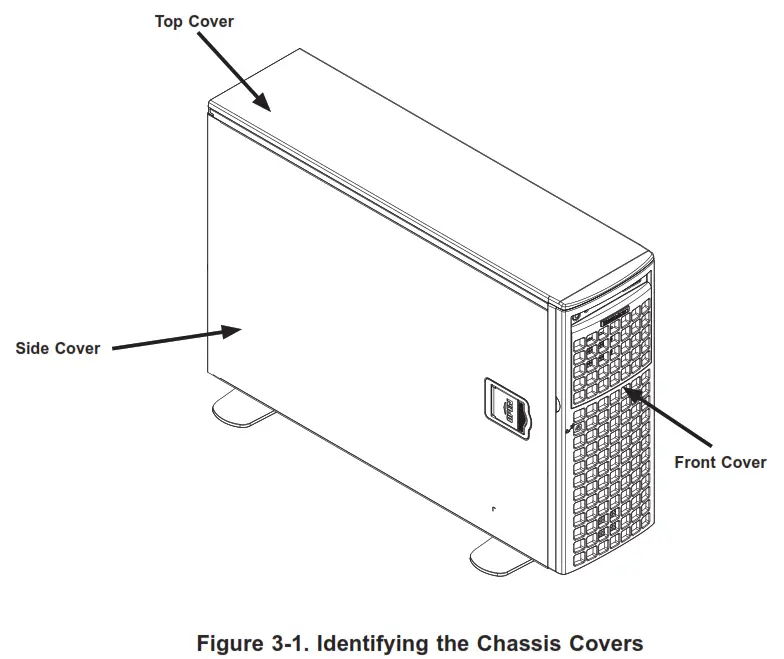 Top Cover

Side Cover

Front Cover

Figure 3-1. Identifying the Chassis Covers