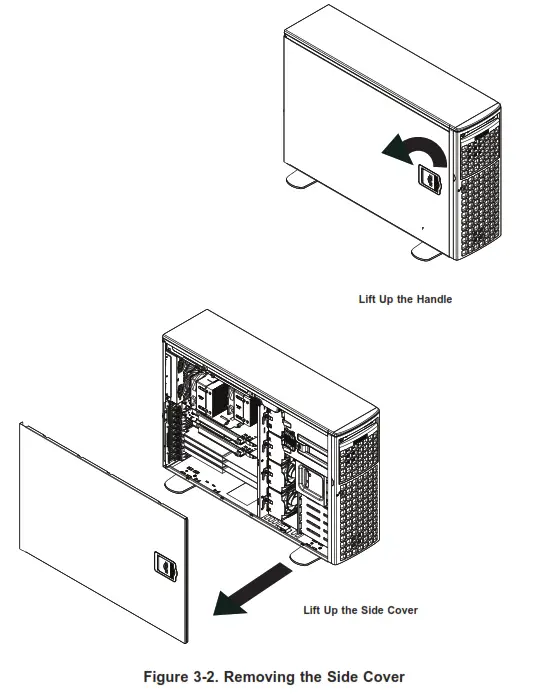 Lift Up the Handle

Lift Up the Side Cover

Figure 3-2. Removing the Side Cover