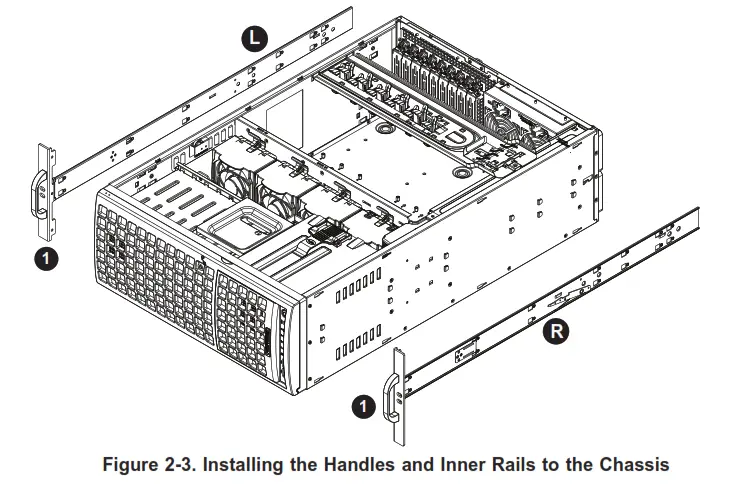 L

1

R

1

Figure 2-3. Installing the Handles and Inner Rails to the Chassis