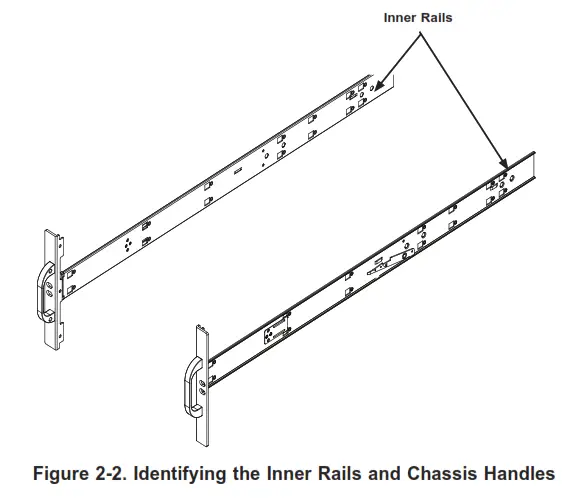 Inner Rails

Figure 2-2. Identifying the Inner Rails and Chassis Handles