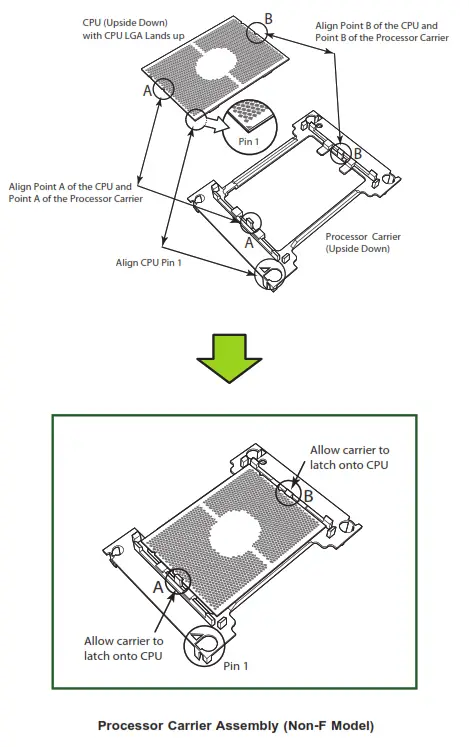 CPU (Upside Down) with CPU LGA Lands up

B

Align Point B of the CPU and Point B of the Processor Carrier

A

Pin 1

B

Align Point A of the CPU and Point A of the Processor Carrier

A

Processor Carrier (Upside Down)

Align CPU Pin 1

Allow carrier to latch onto CPU

B

A

Allow carrier to latch onto CPU

Pin 1

Processor Carrier Assembly (Non-F Model)