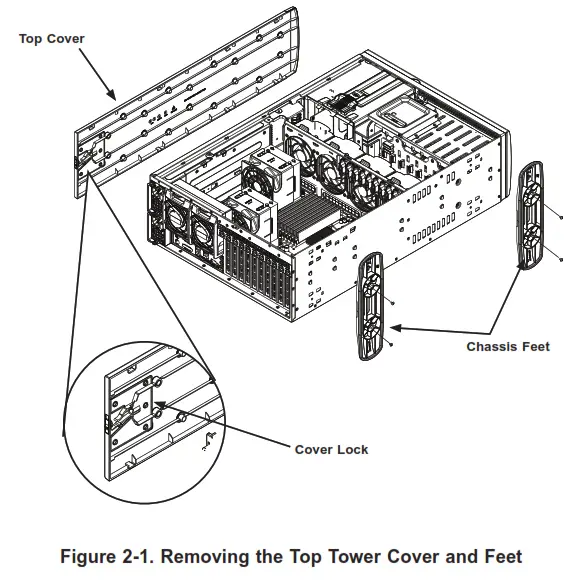 Top Cover

Chassis Feet

Cover Lock

Figure 2-1. Removing the Top Tower Cover and Feet