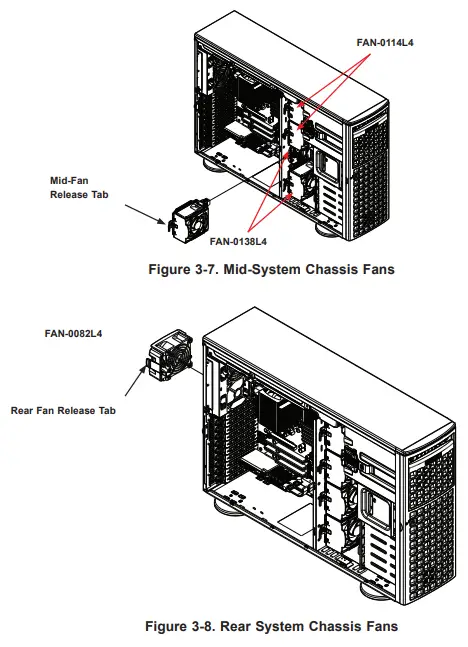 FAN-0114L4

Mid-Fan Release Tab

FAN-0138L4

Figure 3-7. Mid-System Chassis Fans

FAN-0082L4

Rear Fan Release Tab

Figure 3-8. Rear System Chassis Fans